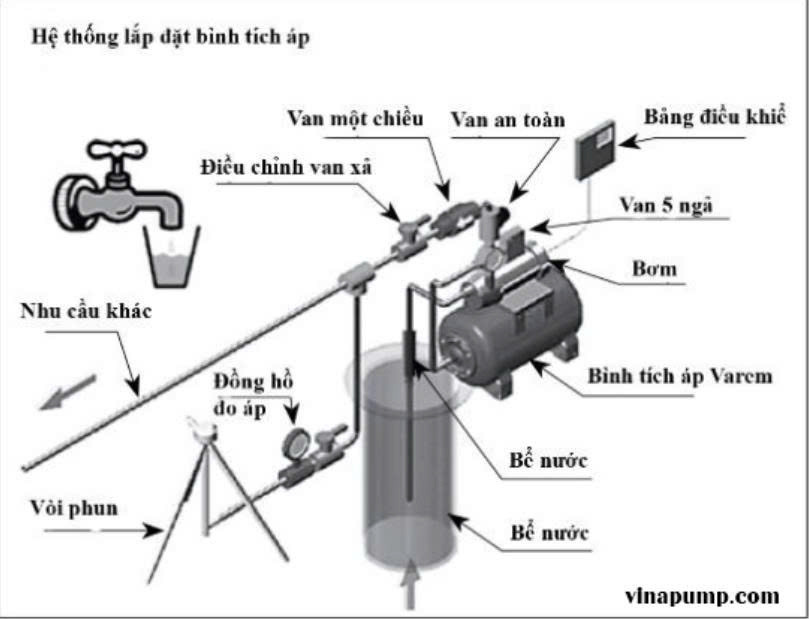 Hệ thống lắp đặt bình tích áp

Van một chiều

Van an toàn

Bảng điều khiể

Điều chỉnh van xả

Van 5 ngả

Bơm

Nhu cầu khác

Bình tích áp Varem

Đồng hồ đo áp

Bể nước

Vòi phun

Bể nước

vinapump.com